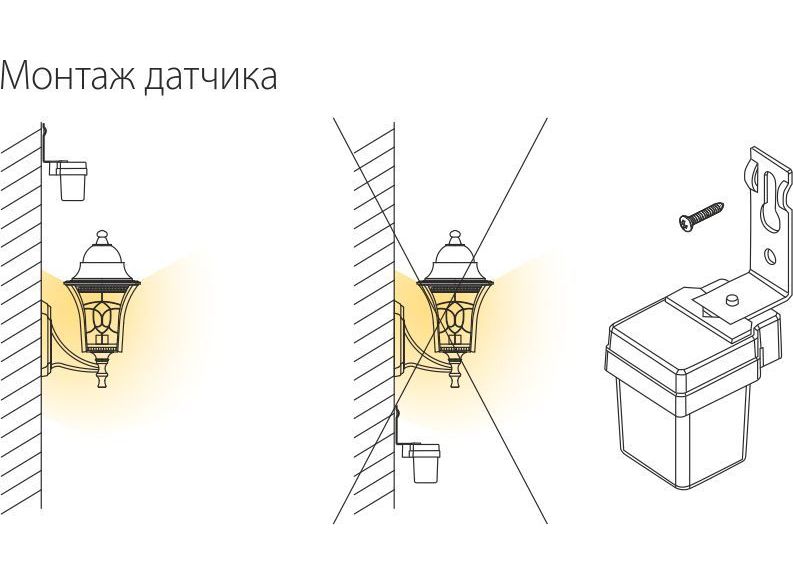 Монтаж датчика