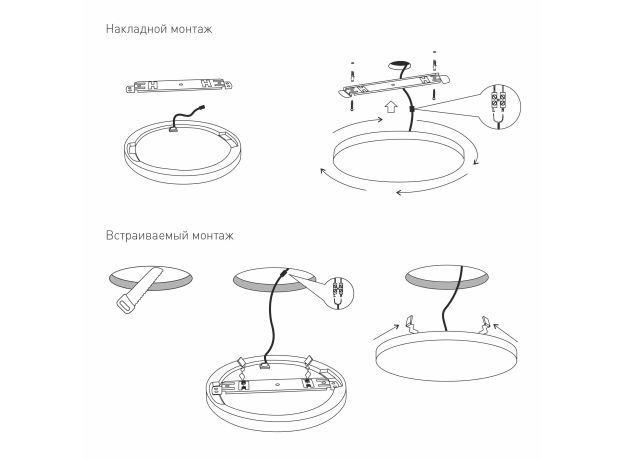 Накладной монтаж

Встраиваемый монтаж