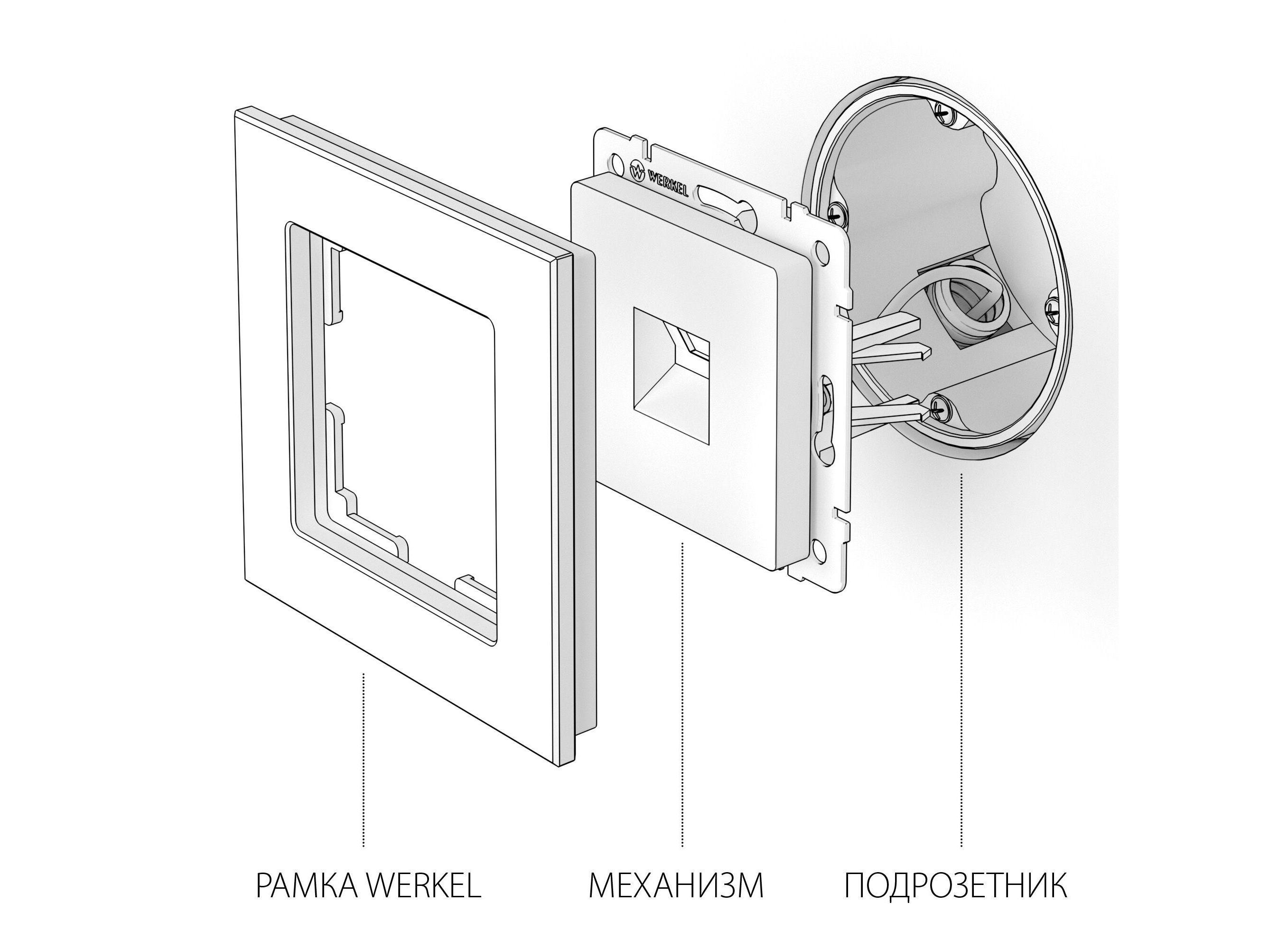 WERKEL

РАМКА WERKEL

МЕХАНИЗМ

ПОДРОЗЕТНИК