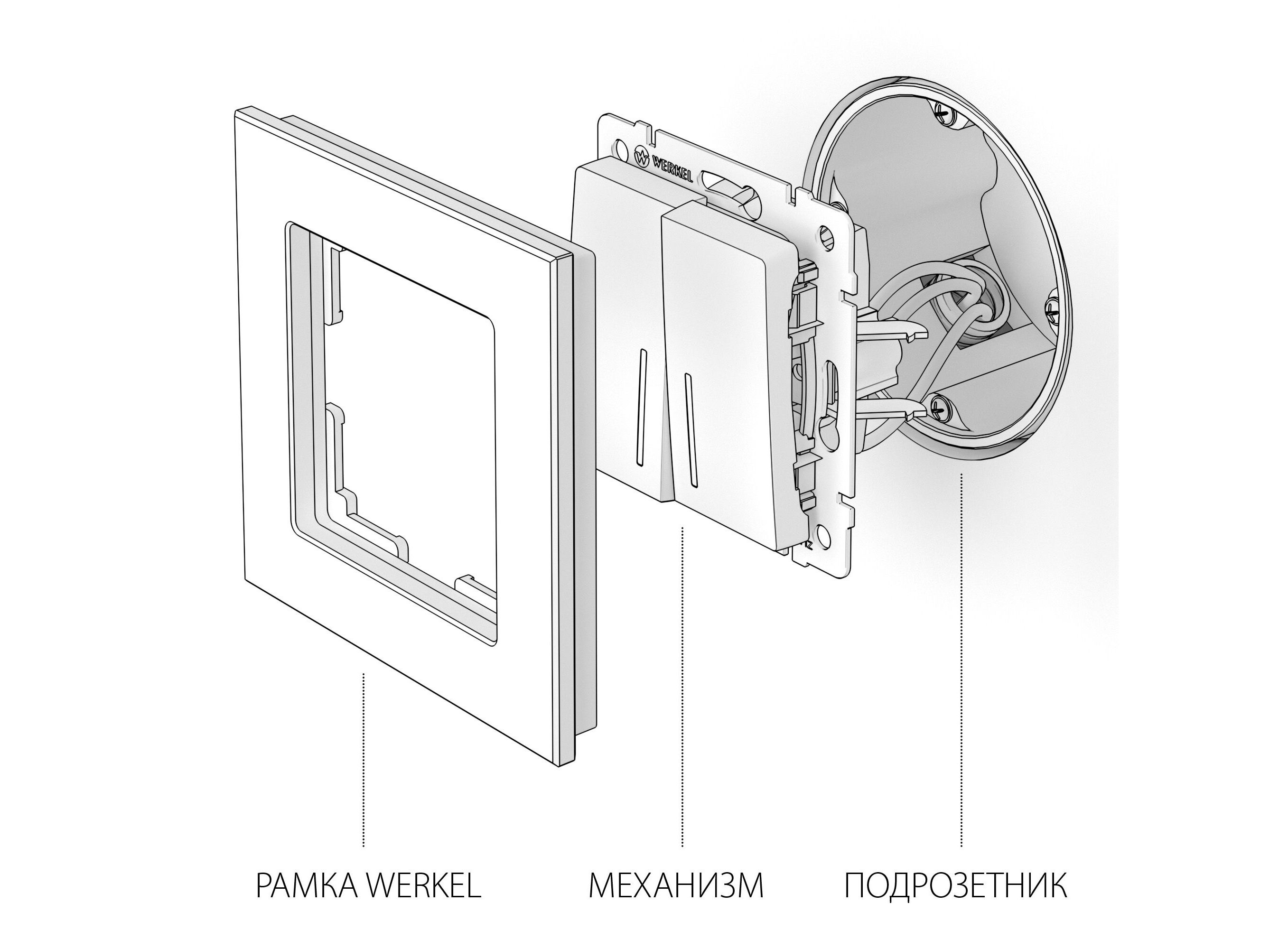 WERKEL

РАМКА WERKEL

МЕХАНИЗМ

ПОДРОЗЕТНИК