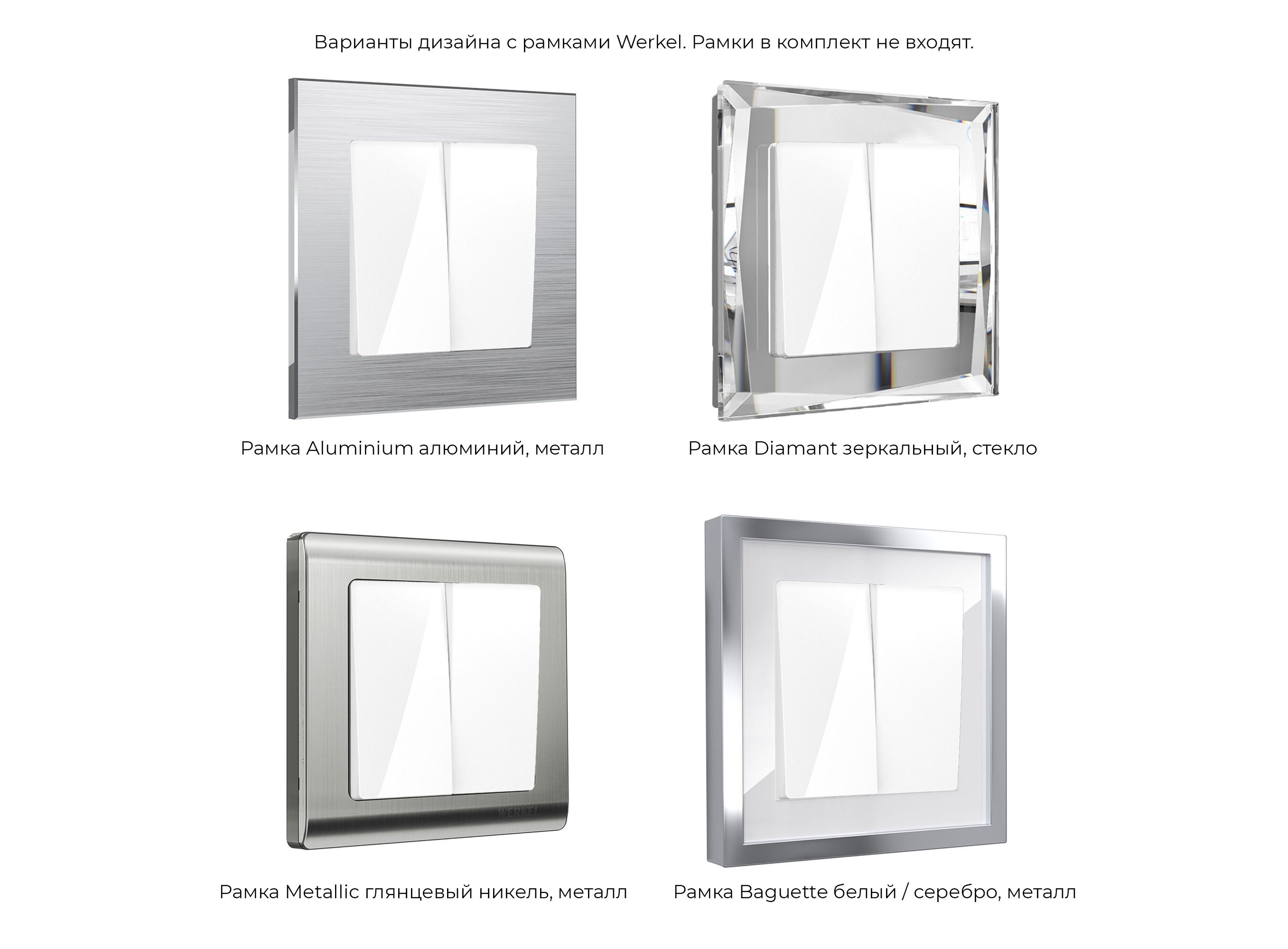 Варианты дизайна с рамками Werkel. Рамки в комплект не входят.

Рамка Aluminium алюминий, металл

Рамка Diamant зеркальный, стекло

WERKEL

Рамка Metallic глянцевый никель, металл

Рамка Baguette белый / серебро, металл