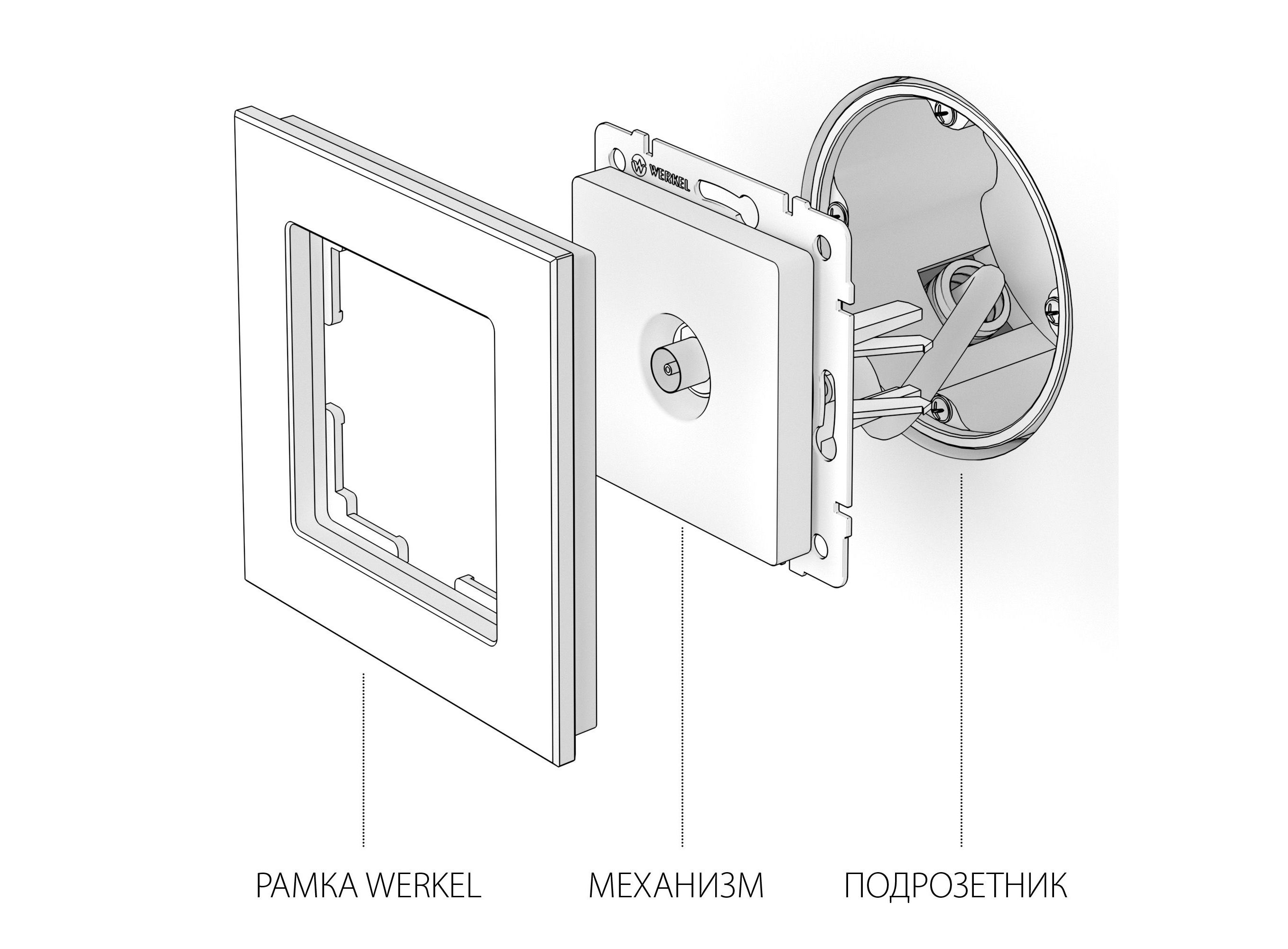 WERKEL

РАМКА WERKEL

МЕХАНИЗМ

ПОДРОЗЕТНИК