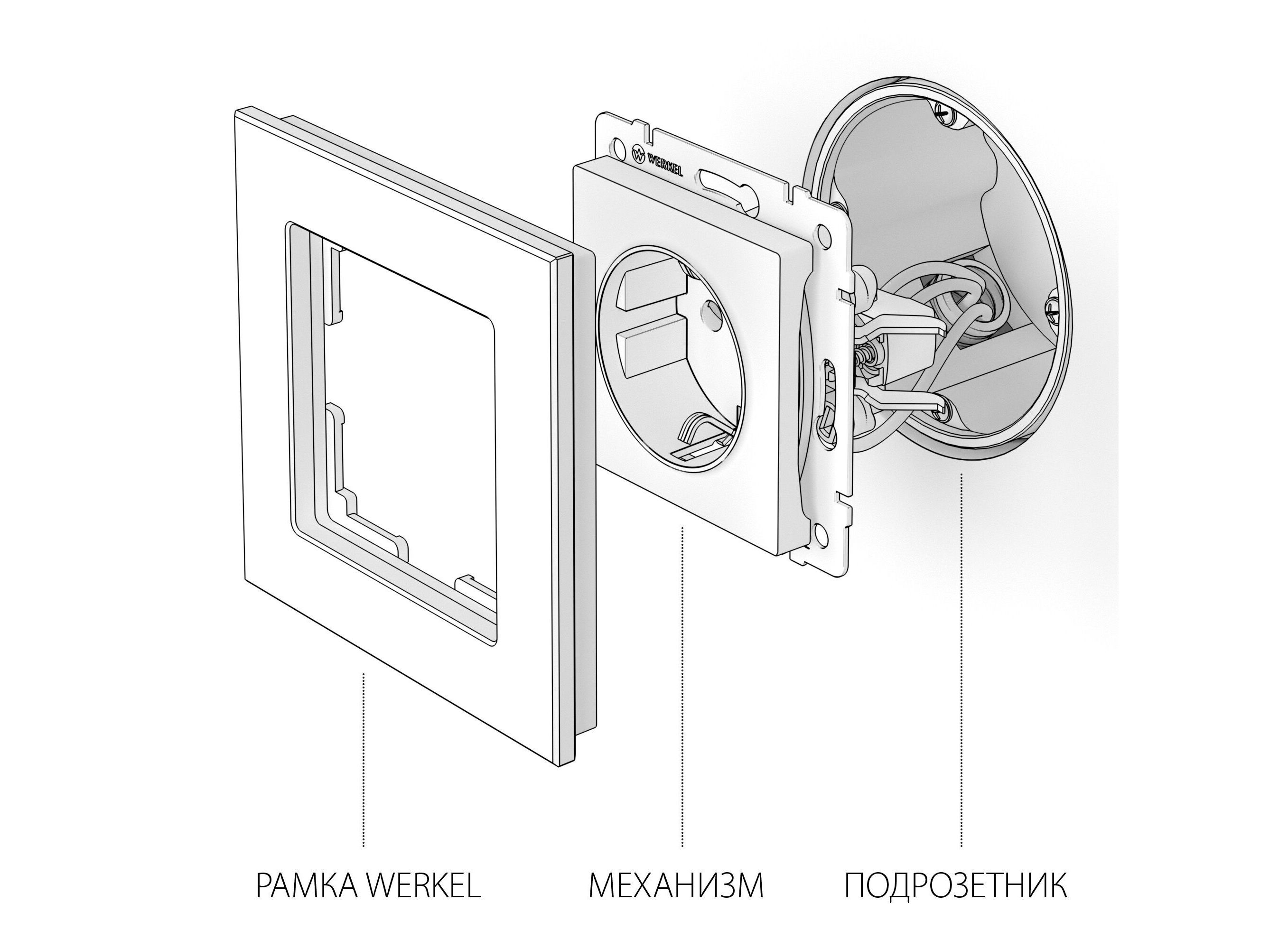 WERKEL

РАМКА WERKEL

МЕХАНИЗМ

ПОДРОЗЕТНИК