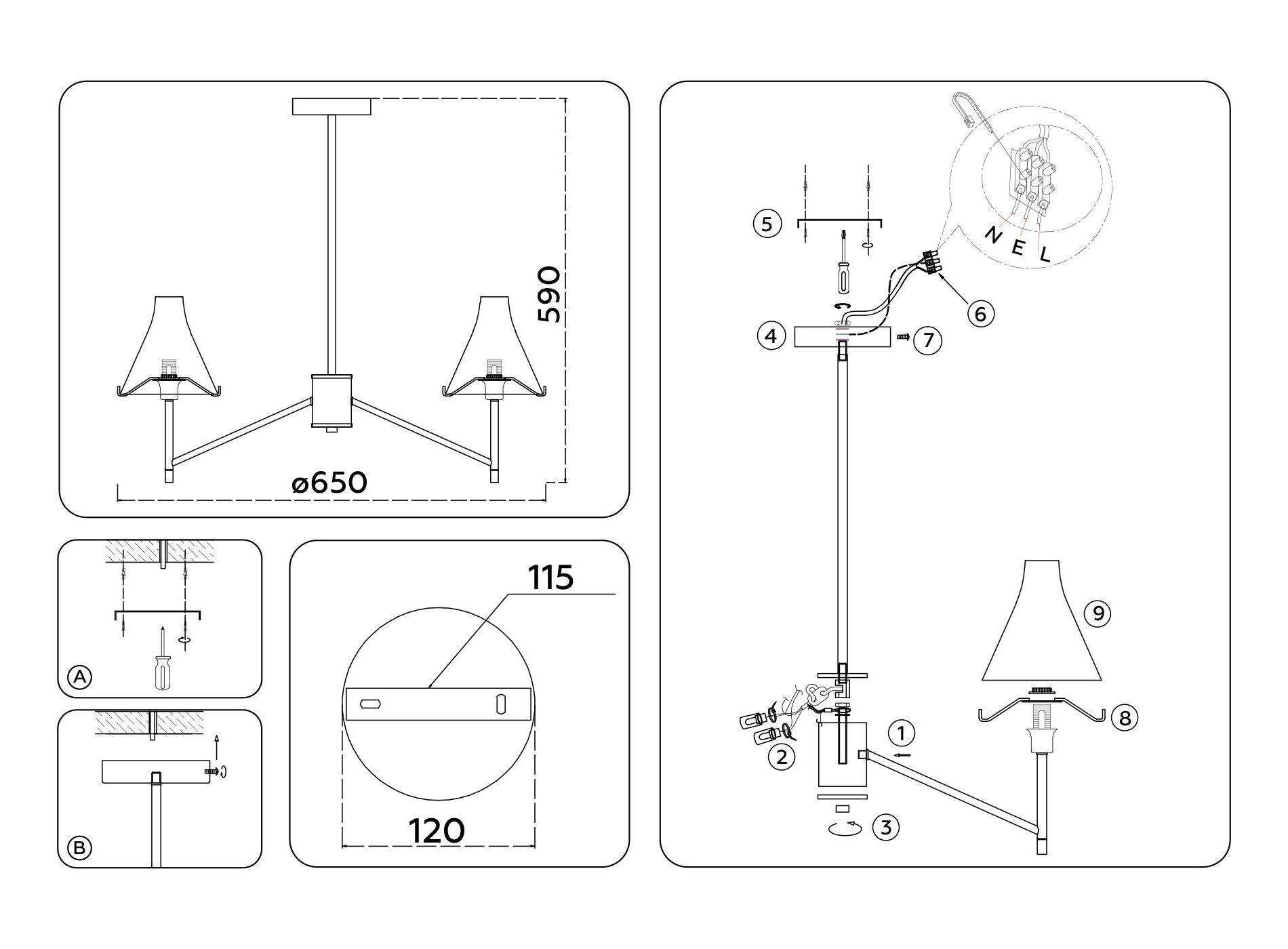 590

ø650

A

B

115

120

5

N E L

6

4

7

9

8

1

2

3