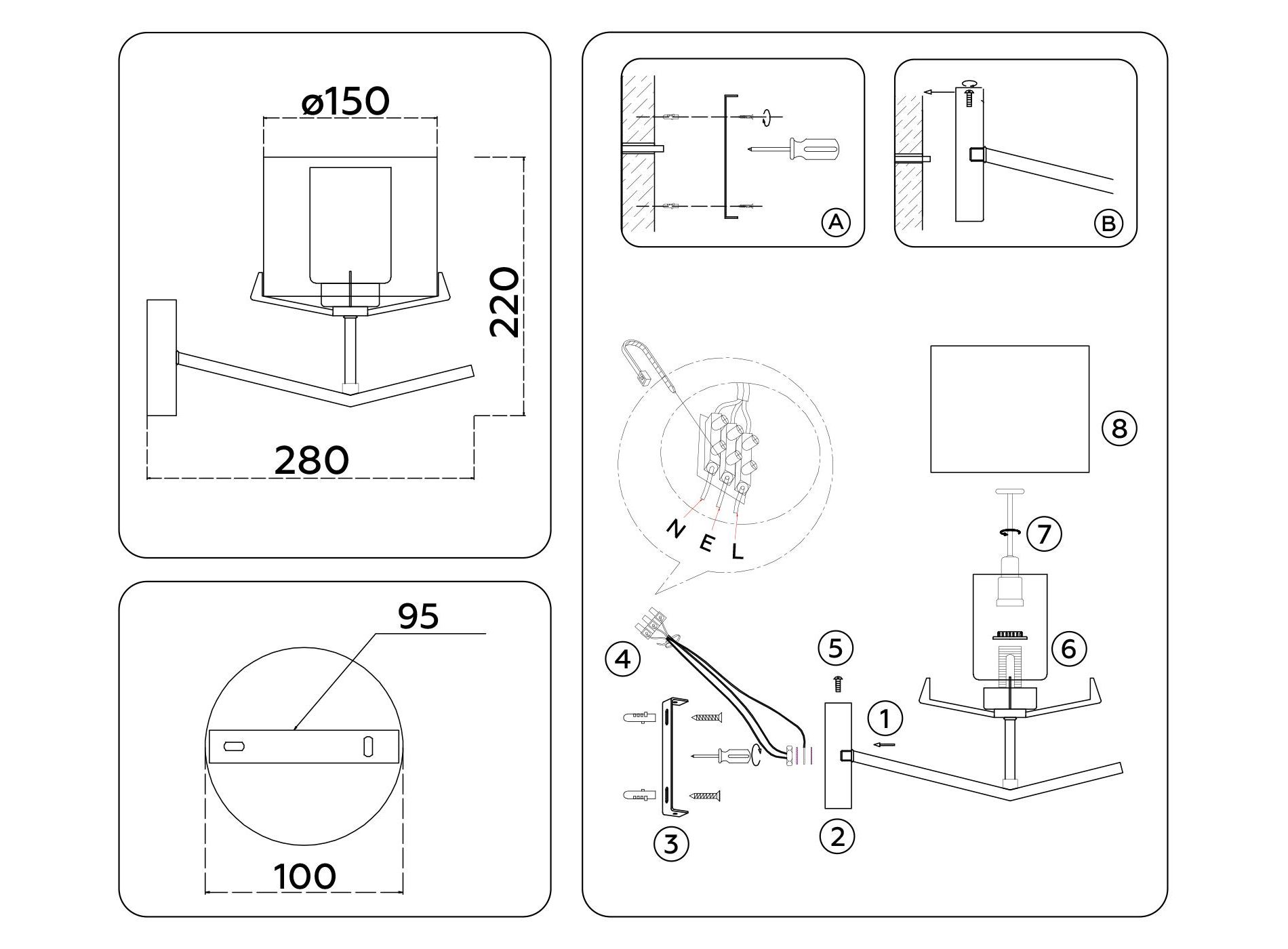 ø150

220

280

95

100

A

B

N E L

8

7

6

5

4

1

3

2