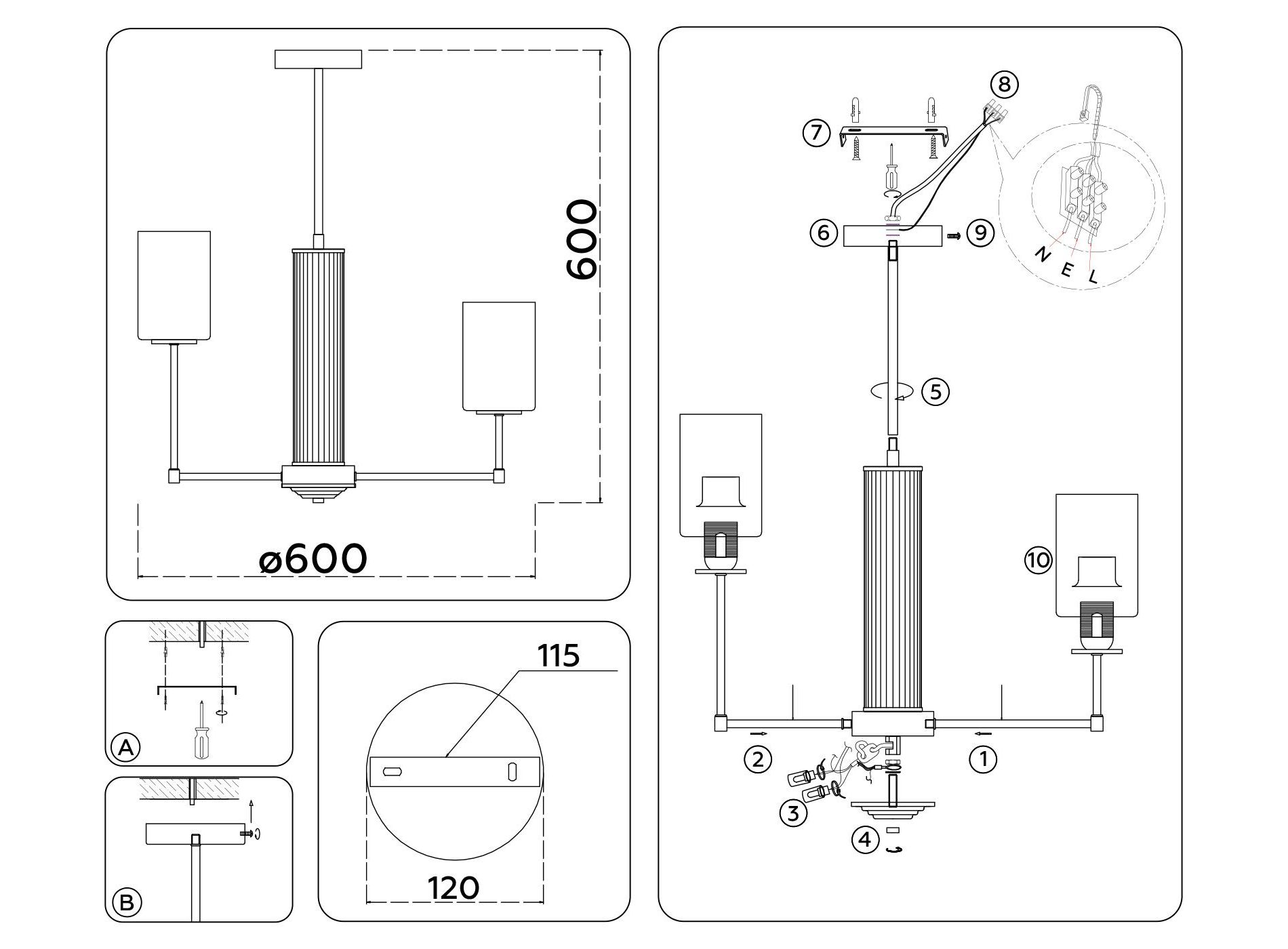 600

ø600

A

B

115

120

8

7

6

9

N E L

5

10

2

1

3

4