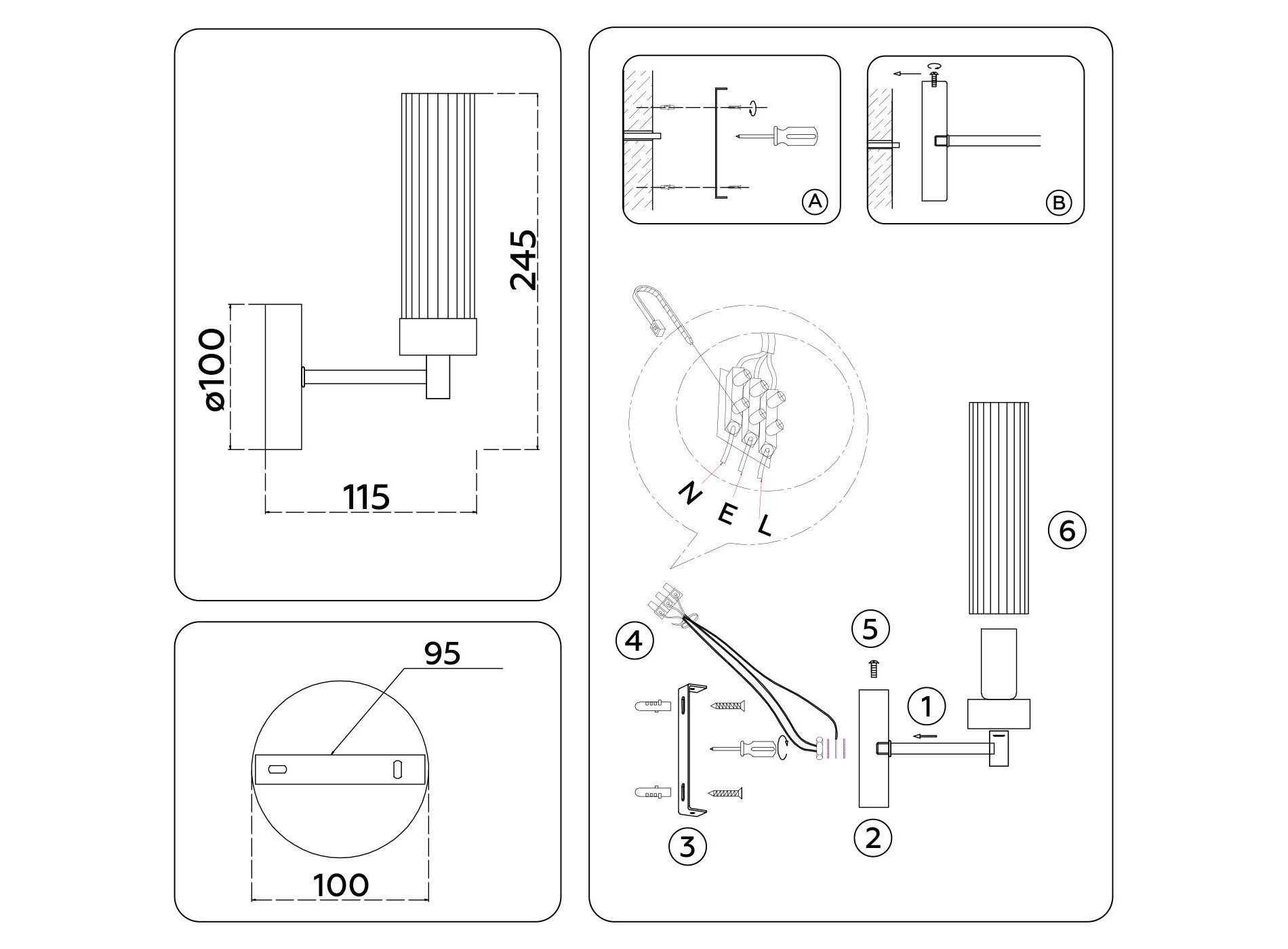 245
ø100
115

95
100

A
B

N
E
L

6
5
4
1
3
2