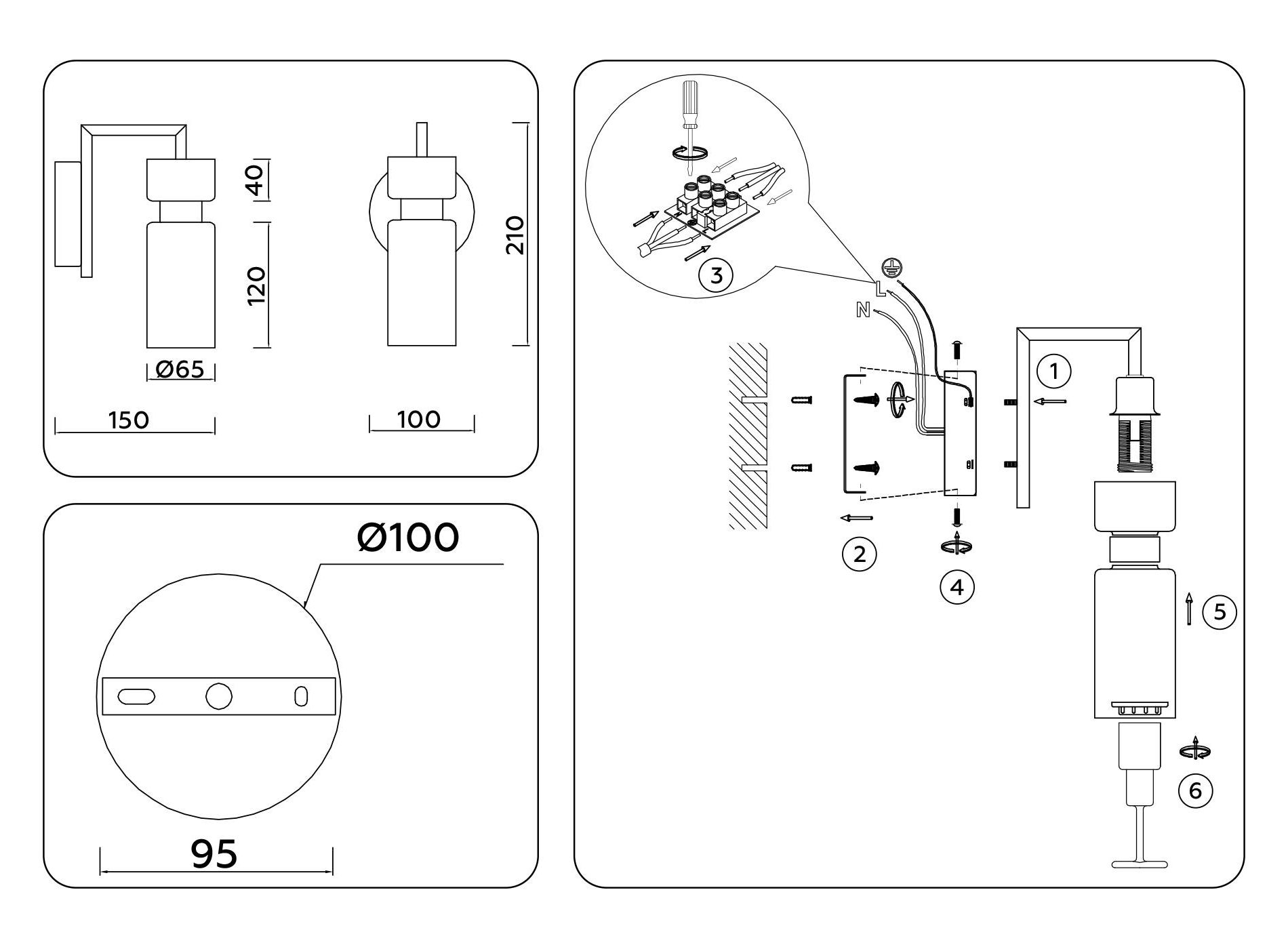 40
120
Ø65
150
210
100

Ø100
95

3
L
N
1
2
4
5
6