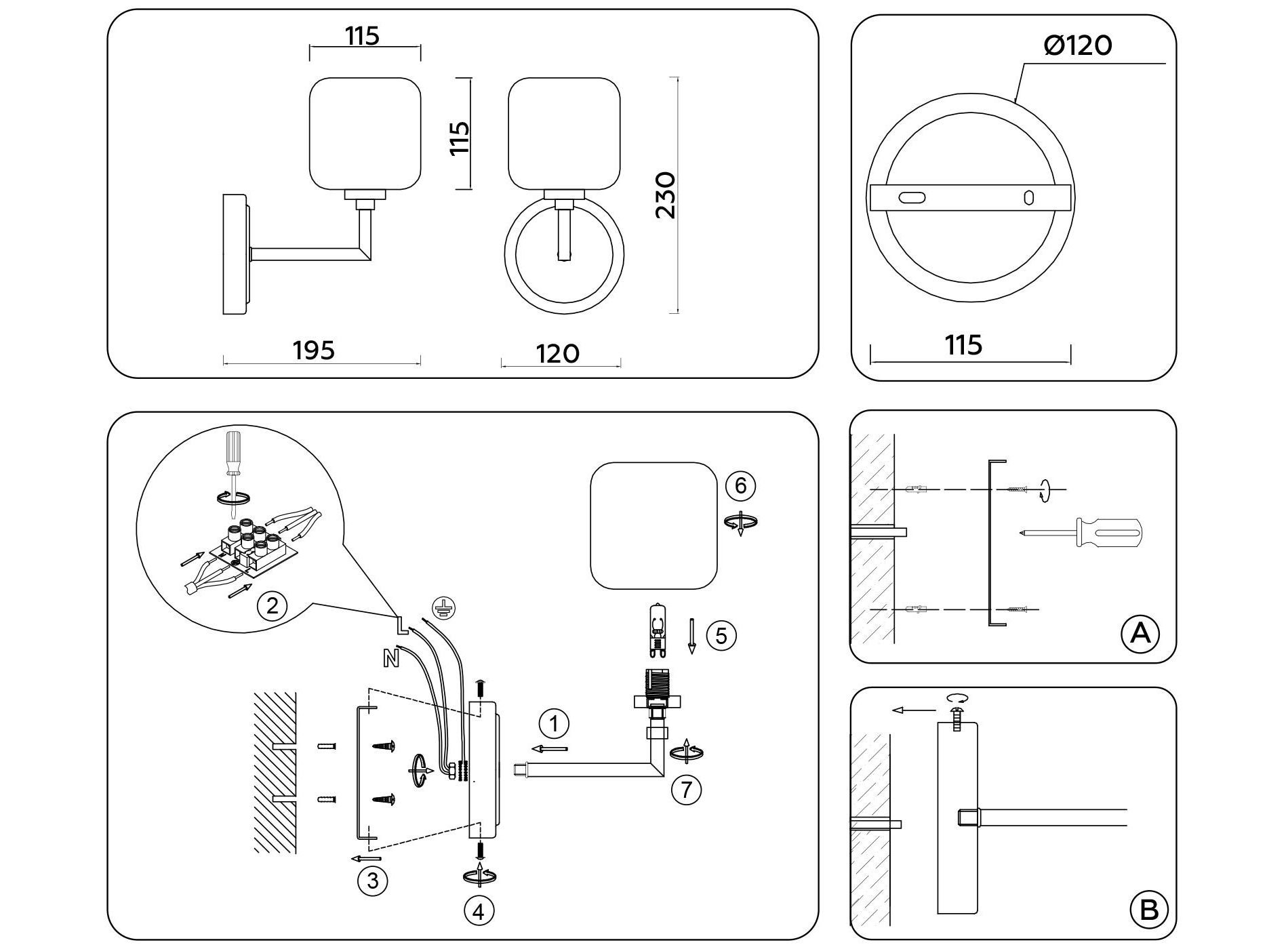 115

115

230

195

120

Ø120

115

2

L

N

6

5

1

7

3

4

A

B